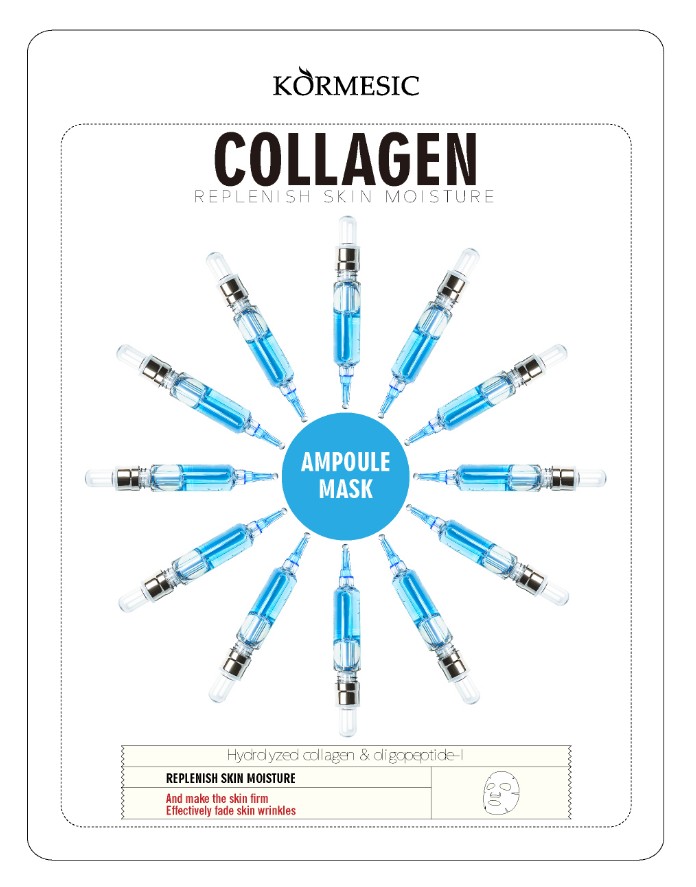 KORMESIC

COLLAGEN
REPLENISH SKIN MOISTURE

AMPOULE MASK

Hydrolyzed collagen & oligopeptide-I

REPLENISH SKIN MOISTURE

And make the skin firm
Effectively fade skin wrinkles